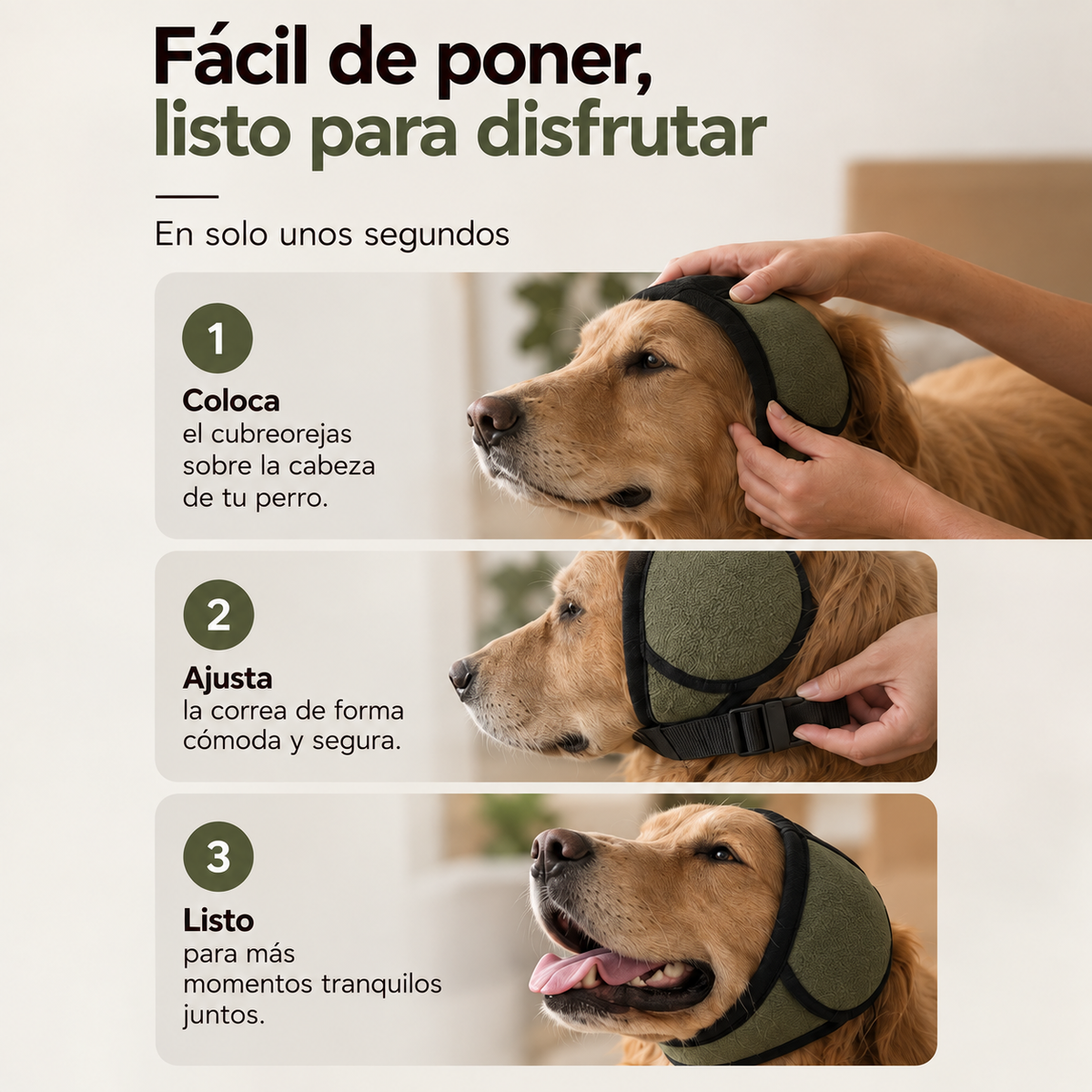 Fácil de poner,
listo para disfrutar

En solo unos segundos

1

Coloca
el cubreorejas sobre la cabeza de tu perro.

2

Ajusta
la correa de forma cómoda y segura.

3

Listo
para más momentos tranquilos juntos.