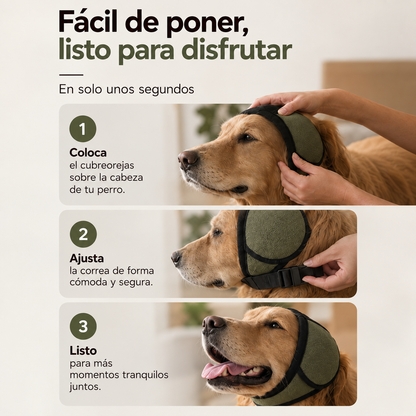 Fácil de poner, listo para disfrutar

En solo unos segundos

1
Coloca
el cubreorejas sobre la cabeza de tu perro.

2
Ajusta
la correa de forma cómoda y segura.

3
Listo
para más momentos tranquilos juntos.